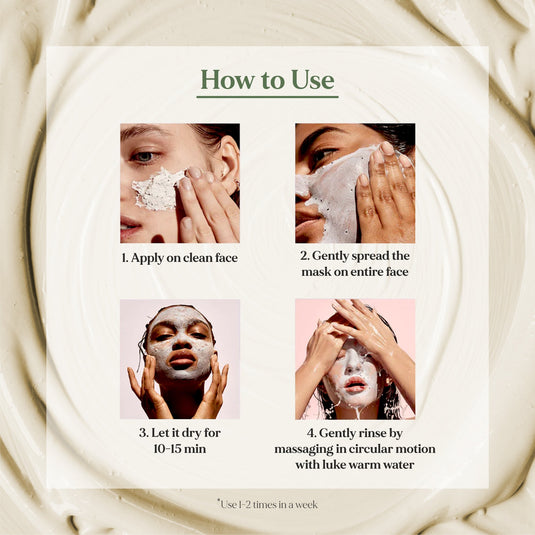 How to Use

1. Apply on clean face

2. Gently spread the mask on entire face

3. Let it dry for 10-15 min

4. Gently rinse by massaging in circular motion with luke warm water

*Use 1-2 times in a week