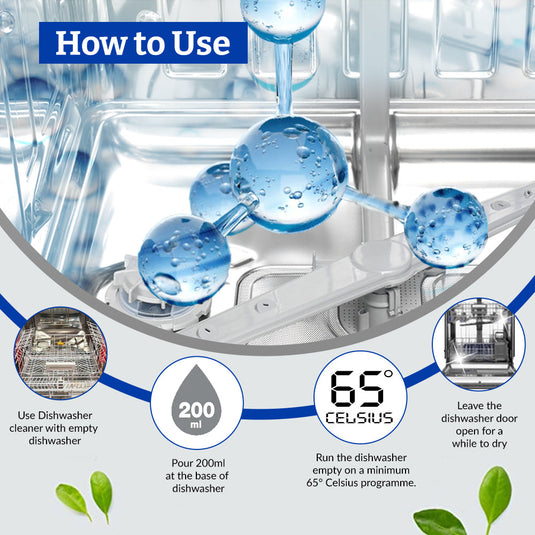 How to Use

Use Dishwasher cleaner with empty dishwasher

200 ml

Pour 200ml at the base of dishwasher

65° CELSIUS

Run the dishwasher empty on a minimum 65° Celsius programme.

Leave the dishwasher door open for a while to dry