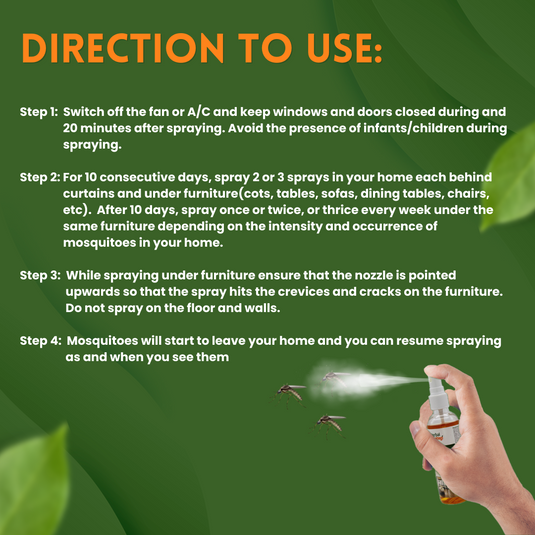 DIRECTION TO USE:

Step 1: Switch off the fan or A/C and keep windows and doors closed during and 20 minutes after spraying. Avoid the presence of infants/children during spraying.

Step 2: For 10 consecutive days, spray 2 or 3 sprays in your home each behind curtains and under furniture(cots, tables, sofas, dining tables, chairs, etc). After 10 days, spray once or twice, or thrice every week under the same furniture depending on the intensity and occurrence of mosquitoes in your home.

Step 3: While spraying under furniture ensure that the nozzle is pointed upwards so that the spray hits the crevices and cracks on the furniture. Do not spray on the floor and walls.

Step 4: Mosquitoes will start to leave your home and you can resume spraying as and when you see them