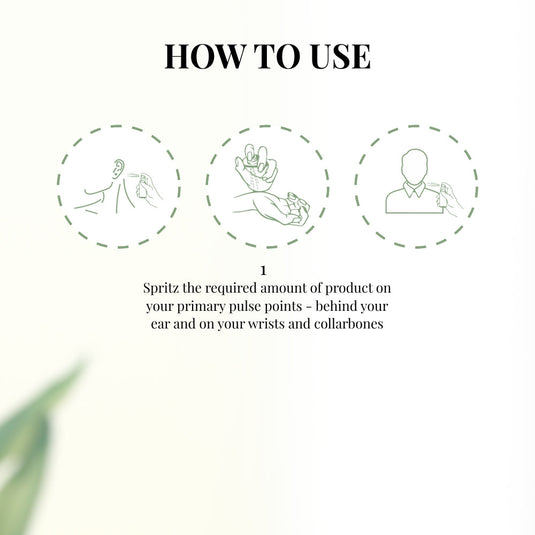 HOW TO USE

1
Spritz the required amount of product on your primary pulse points - behind your ear and on your wrists and collarbones