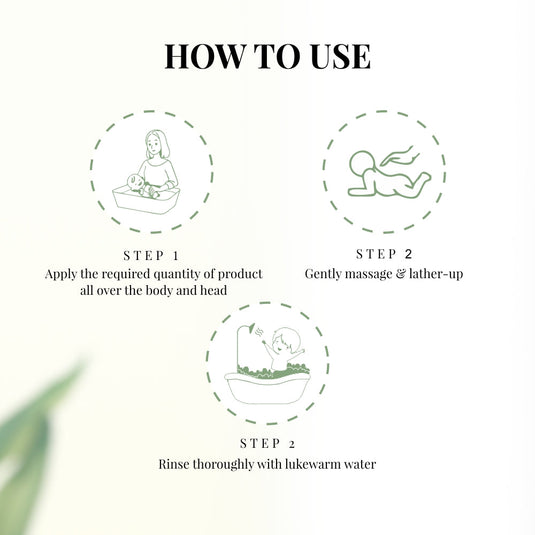 HOW TO USE

STEP 1
Apply the required quantity of product all over the body and head

STEP 2
Gently massage & lather-up

STEP 2
Rinse thoroughly with lukewarm water