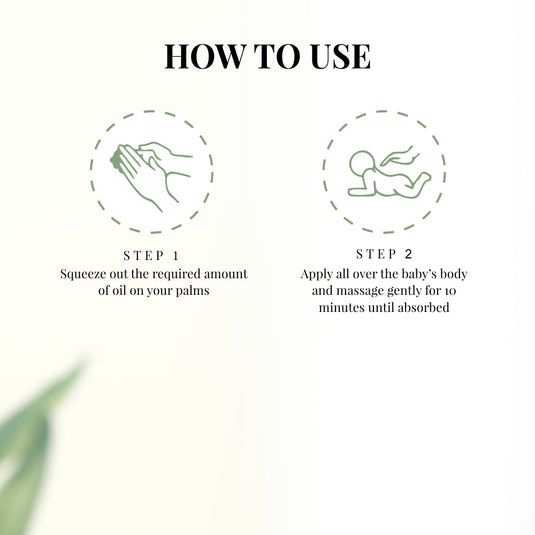 HOW TO USE

STEP 1
Squeeze out the required amount of oil on your palms

STEP 2
Apply all over the baby's body and massage gently for 10 minutes until absorbed