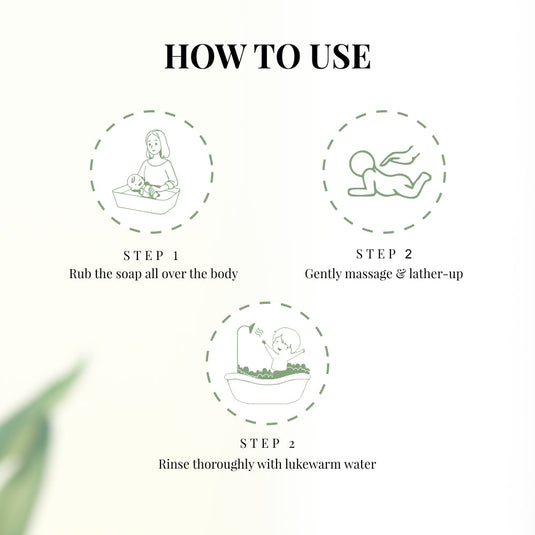 HOW TO USE

STEP 1
Rub the soap all over the body

STEP 2
Gently massage & lather-up

STEP 2
Rinse thoroughly with lukewarm water