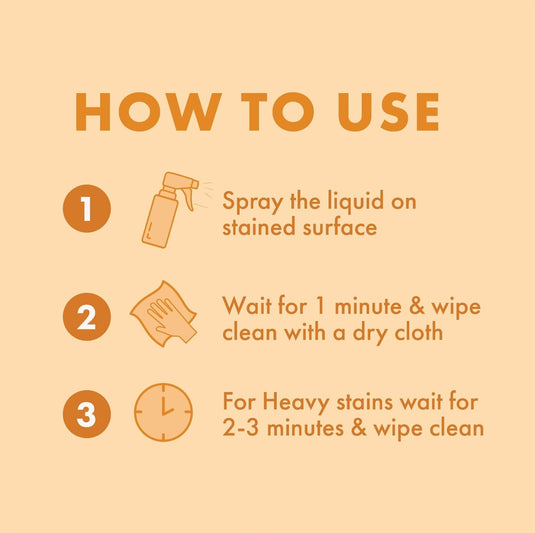 HOW TO USE

1 Spray the liquid on stained surface

2 Wait for 1 minute & wipe clean with a dry cloth

3 For Heavy stains wait for 2-3 minutes & wipe clean