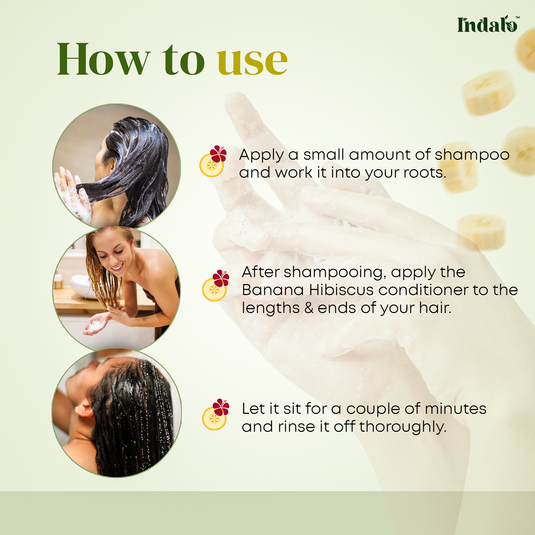 Indalo™

How to use

Apply a small amount of shampoo and work it into your roots.

After shampooing, apply the Banana Hibiscus conditioner to the lengths & ends of your hair.

Let it sit for a couple of minutes and rinse it off thoroughly.