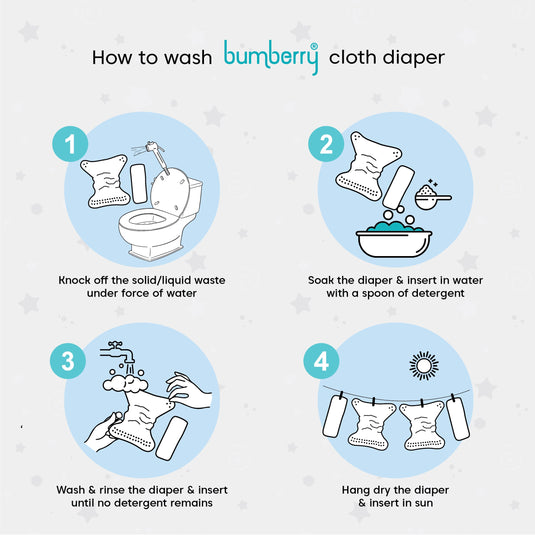 How to wash bumberry® cloth diaper

1

Knock off the solid/liquid waste under force of water

2

Soak the diaper & insert in water with a spoon of detergent

3

Wash & rinse the diaper & insert until no detergent remains

4

Hang dry the diaper & insert in sun