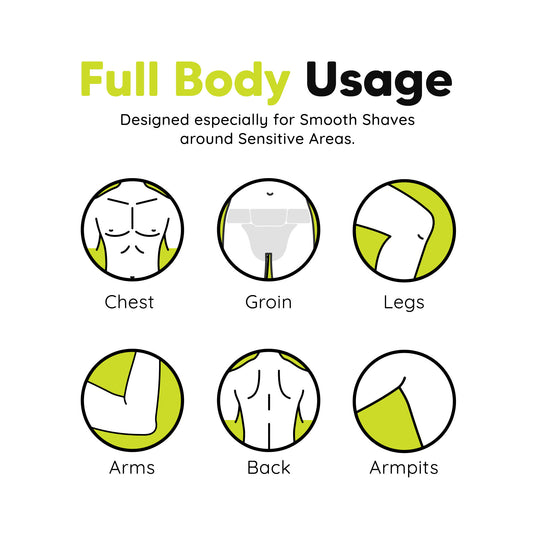 Full Body Usage

Designed especially for Smooth Shaves around Sensitive Areas.

Chest

Groin

Legs

Arms

Back

Armpits