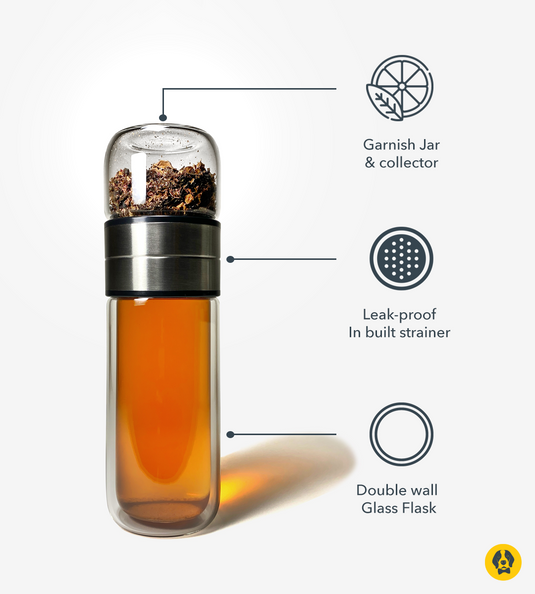 Garnish Jar
& collector

Leak-proof
In built strainer

Double wall
Glass Flask