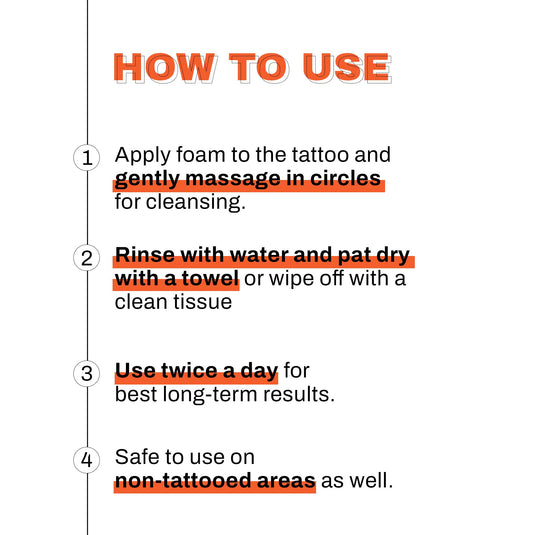 HOW TO USE

1 Apply foam to the tattoo and gently massage in circles for cleansing.

2 Rinse with water and pat dry with a towel or wipe off with a clean tissue

3 Use twice a day for best long-term results.

4 Safe to use on non-tattooed areas as well.