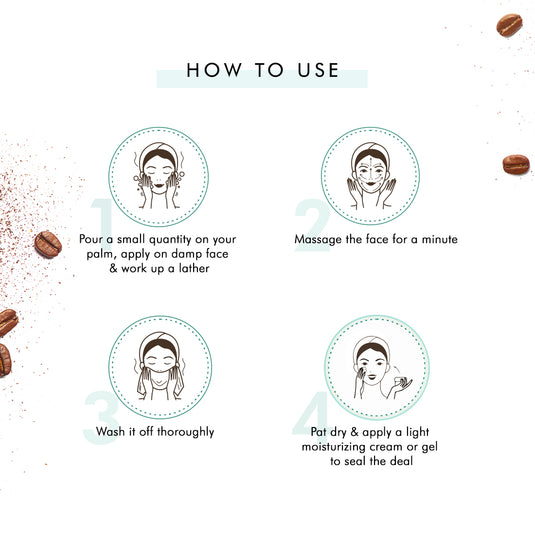 HOW TO USE

1
Pour a small quantity on your palm, apply on damp face & work up a lather

2
Massage the face for a minute

3
Wash it off thoroughly

4
Pat dry & apply a light moisturizing cream or gel to seal the deal