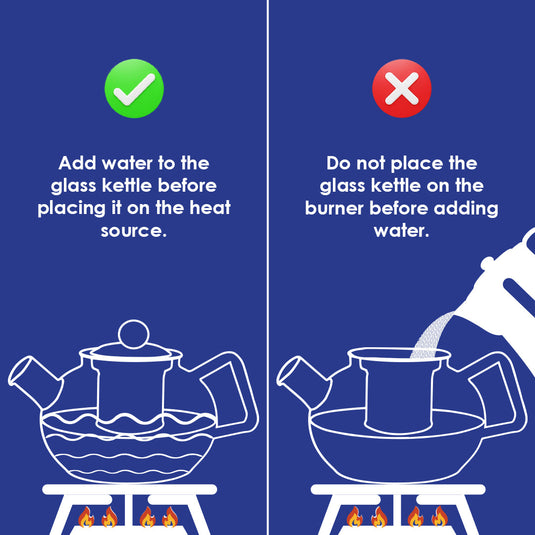 Add water to the glass kettle before placing it on the heat source.

Do not place the glass kettle on the burner before adding water.