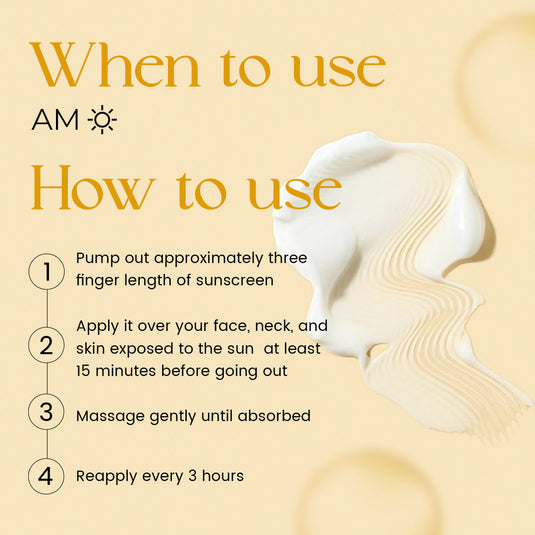 When to use

AM

How to use

1 Pump out approximately three finger length of sunscreen

2 Apply it over your face, neck, and skin exposed to the sun at least 15 minutes before going out

3 Massage gently until absorbed

4 Reapply every 3 hours