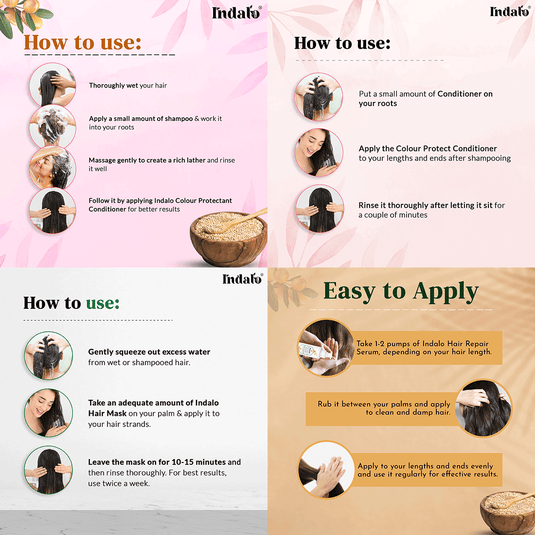 Indalo®

How to use:

Thoroughly wet your hair

Apply a small amount of shampoo & work it into your roots

Massage gently to create a rich lather and rinse it well

Follow it by applying Indalo Colour Protectant Conditioner for better results

Indalo®

How to use:

Put a small amount of Conditioner on your roots

Apply the Colour Protect Conditioner to your lengths and ends after shampooing

Rinse it thoroughly after letting it sit for a couple of minutes

Indalo®

How to use:

Gently squeeze out excess water from wet or shampooed hair.

Take an adequate amount of Indalo Hair Mask on your palm & apply it to your hair strands.

Leave the mask on for 10-15 minutes and then rinse thoroughly. For best results, use twice a week.

Easy to Apply

Take 1-2 pumps of Indalo Hair Repair Serum, depending on your hair length.

Rub it between your palms and apply to clean and damp hair.

Apply to your lengths and ends evenly and use it regularly for effective results.