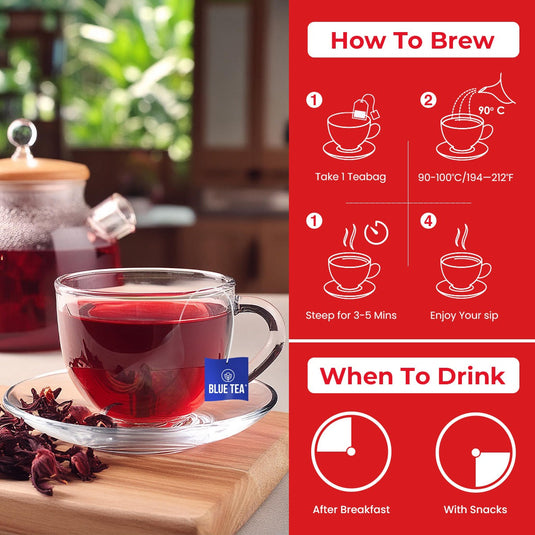 BLUE TEA

How To Brew

1
Take 1 Teabag

2
90° C
90-100°C/194—212°F

1
Steep for 3-5 Mins

4
Enjoy Your sip

When To Drink

After Breakfast

With Snacks