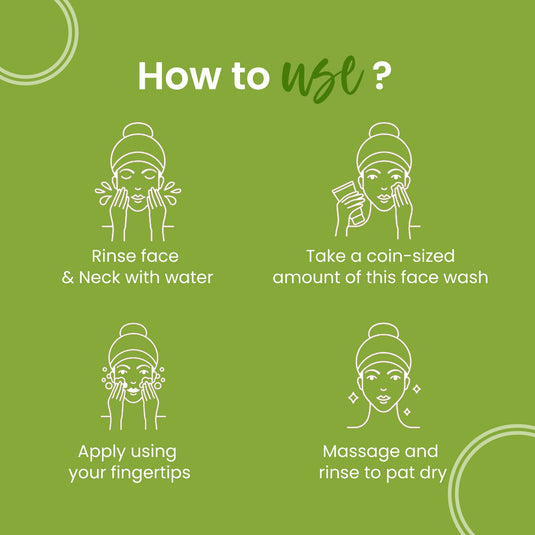 How to use ?

Rinse face & Neck with water

Take a coin-sized amount of this face wash

Apply using your fingertips

Massage and rinse to pat dry