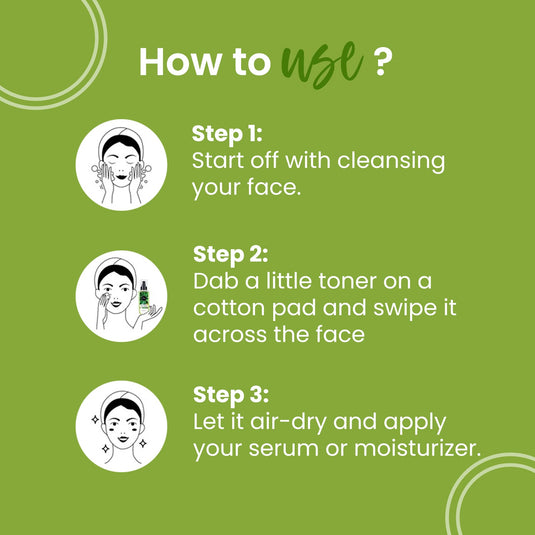 How to use ?

Step 1:
Start off with cleansing your face.

Step 2:
Dab a little toner on a cotton pad and swipe it across the face

Step 3:
Let it air-dry and apply your serum or moisturizer.