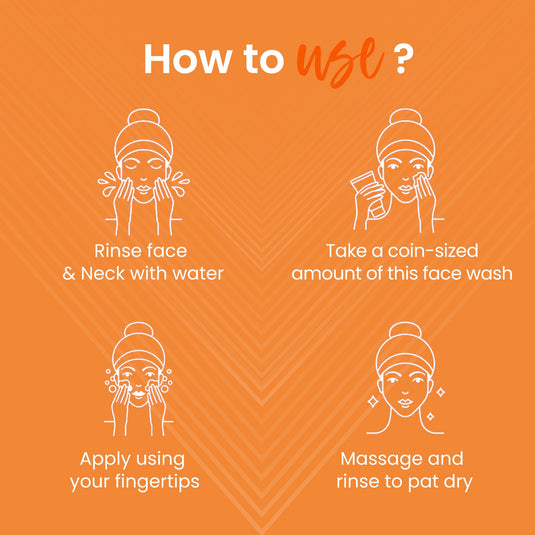 How to use ?

Rinse face & Neck with water

Take a coin-sized amount of this face wash

Apply using your fingertips

Massage and rinse to pat dry