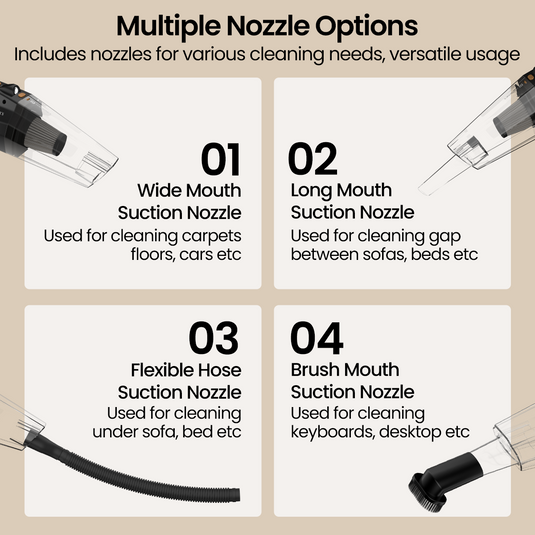 Multiple Nozzle Options
Includes nozzles for various cleaning needs, versatile usage

01
Wide Mouth Suction Nozzle
Used for cleaning carpets floors, cars etc

02
Long Mouth Suction Nozzle
Used for cleaning gap between sofas, beds etc

03
Flexible Hose Suction Nozzle
Used for cleaning under sofa, bed etc

04
Brush Mouth Suction Nozzle
Used for cleaning keyboards, desktop etc