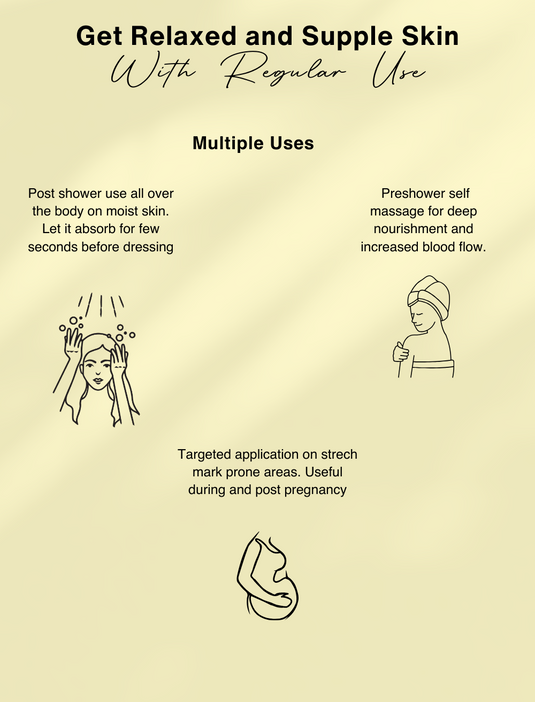 Get Relaxed and Supple Skin
With Regular Use

Multiple Uses

Post shower use all over the body on moist skin. Let it absorb for few seconds before dressing

Preshower self massage for deep nourishment and increased blood flow.

Targeted application on strech mark prone areas. Useful during and post pregnancy