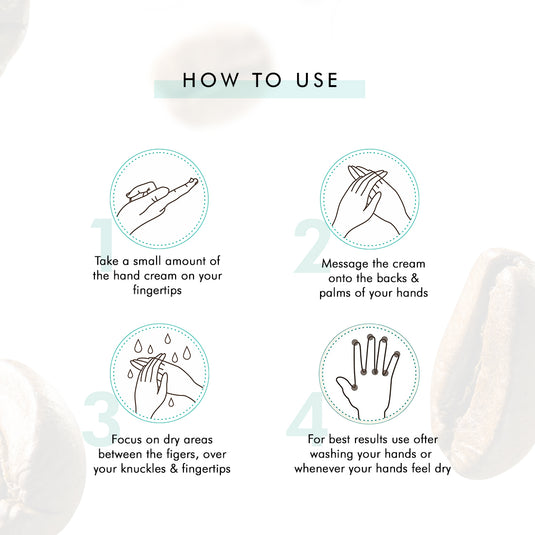 HOW TO USE

1
Take a small amount of the hand cream on your fingertips

2
Message the cream onto the backs & palms of your hands

3
Focus on dry areas between the figers, over your knuckles & fingertips

4
For best results use ofter washing your hands or whenever your hands feel dry