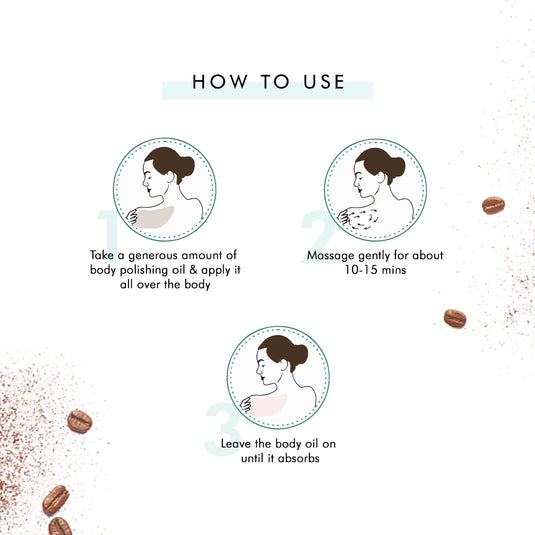 HOW TO USE

1

Take a generous amount of body polishing oil & apply it all over the body

2

Massage gently for about 10-15 mins

3

Leave the body oil on until it absorbs