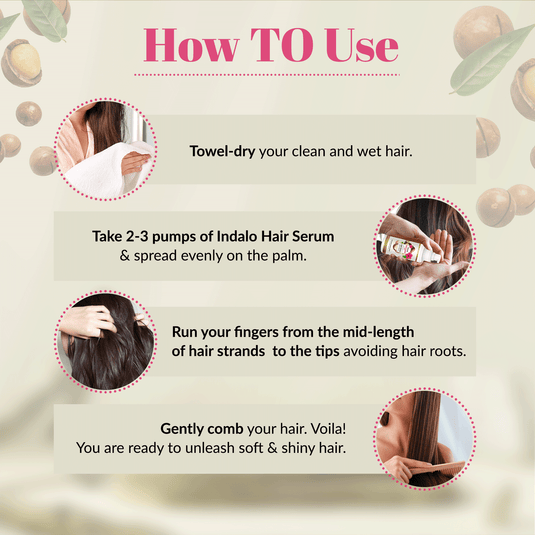 How TO Use

Towel-dry your clean and wet hair.

Take 2-3 pumps of Indalo Hair Serum & spread evenly on the palm.

Run your fingers from the mid-length of hair strands  to the tips avoiding hair roots.

Gently comb your hair. Voila! You are ready to unleash soft & shiny hair.