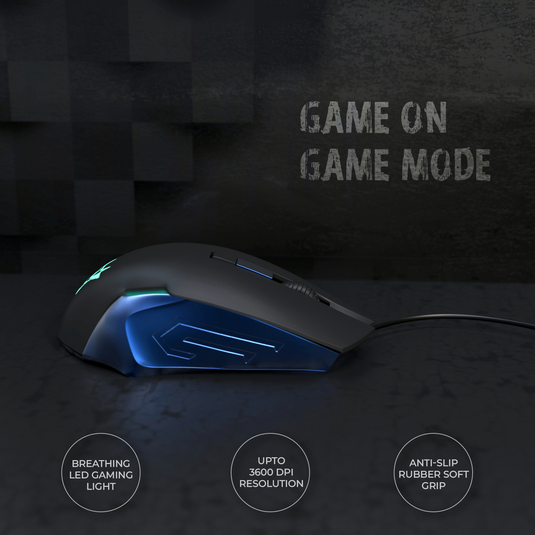 GAME ON
GAME MODE

BREATHING LED GAMING LIGHT

UPTO 3600 DPI RESOLUTION

ANTI-SLIP RUBBER SOFT GRIP