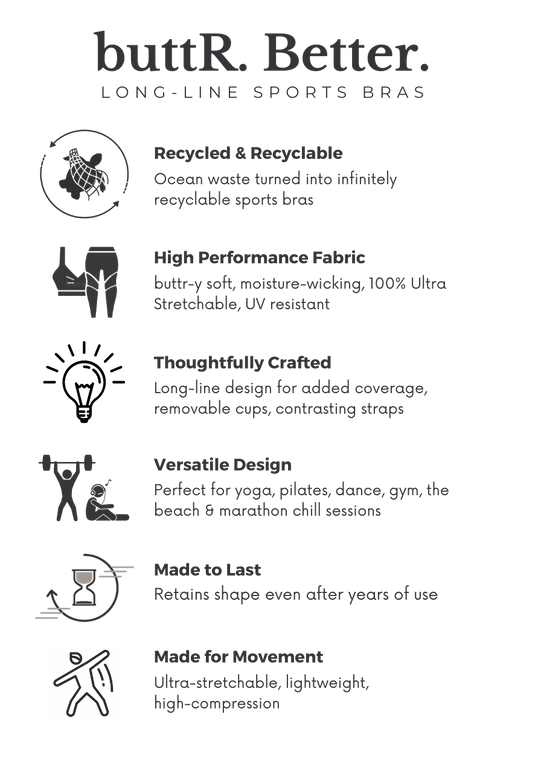 buttR. Better.
LONG-LINE SPORTS BRAS

Recycled & Recyclable
Ocean waste turned into infinitely recyclable sports bras

High Performance Fabric
buttr-y soft, moisture-wicking, 100% Ultra Stretchable, UV resistant

Thoughtfully Crafted
Long-line design for added coverage, removable cups, contrasting straps

Versatile Design
Perfect for yoga, pilates, dance, gym, the beach & marathon chill sessions

Made to Last
Retains shape even after years of use

Made for Movement
Ultra-stretchable, lightweight, high-compression