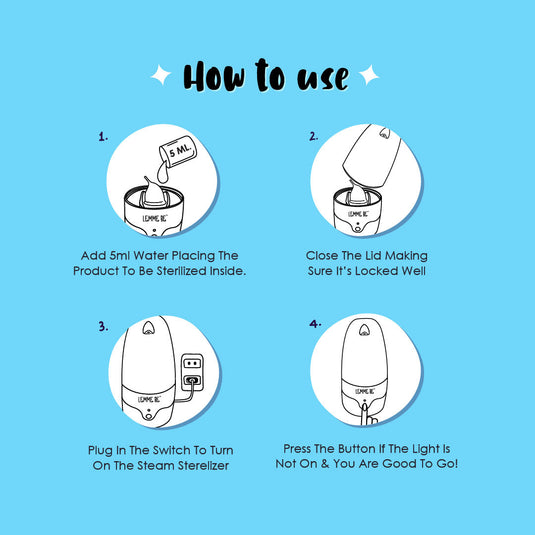 How to use

1.

5 ML.

LEMME BE

Add 5ml Water Placing The Product To Be Sterilized Inside.

2.

LEMME BE

Close The Lid Making Sure It's Locked Well

3.

LEMME BE

Plug In The Switch To Turn On The Steam Sterelizer

4.

LEMME BE

Press The Button If The Light Is Not On & You Are Good To Go!