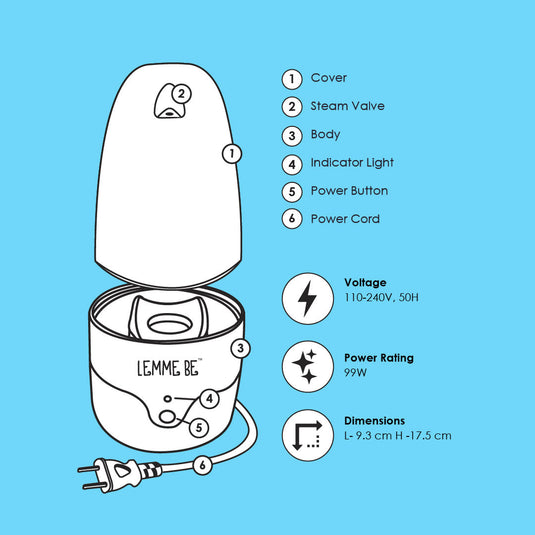 2
1
3
LEMME BE™
4
5
6

1 Cover
2 Steam Valve
3 Body
4 Indicator Light
5 Power Button
6 Power Cord

Voltage
110-240V, 50H

Power Rating
99W

Dimensions
L- 9.3 cm H -17.5 cm