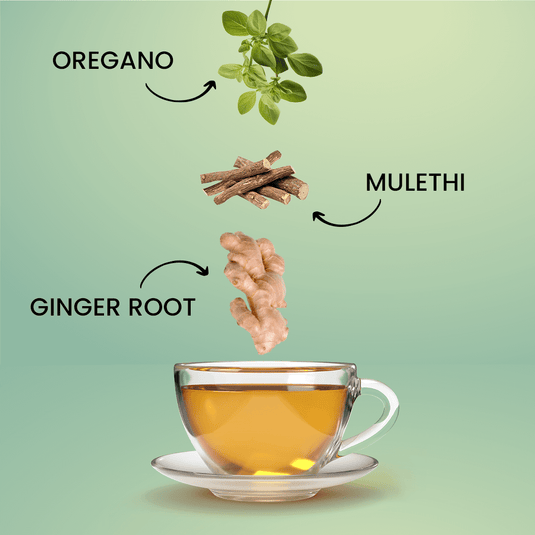 OREGANO

MULETHI

GINGER ROOT