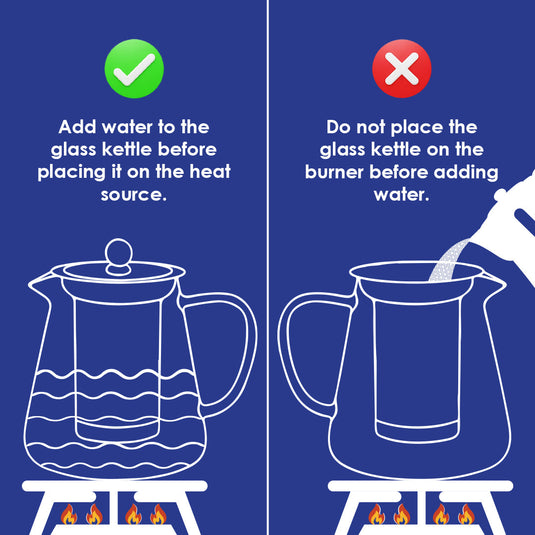 Add water to the glass kettle before placing it on the heat source.

Do not place the glass kettle on the burner before adding water.