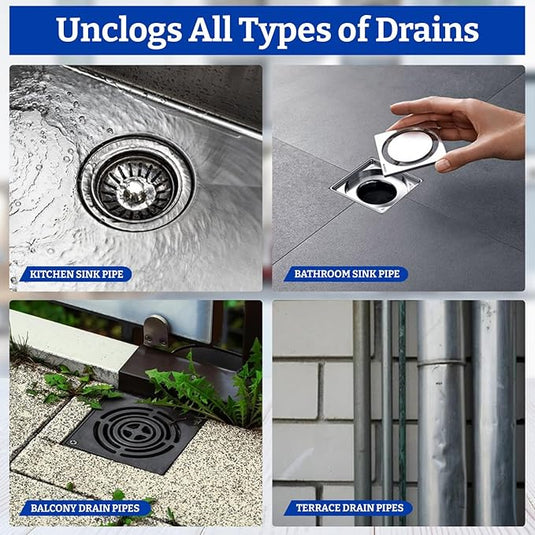 Unclogs All Types of Drains

KITCHEN SINK PIPE

BATHROOM SINK PIPE

BALCONY DRAIN PIPES

TERRACE DRAIN PIPES