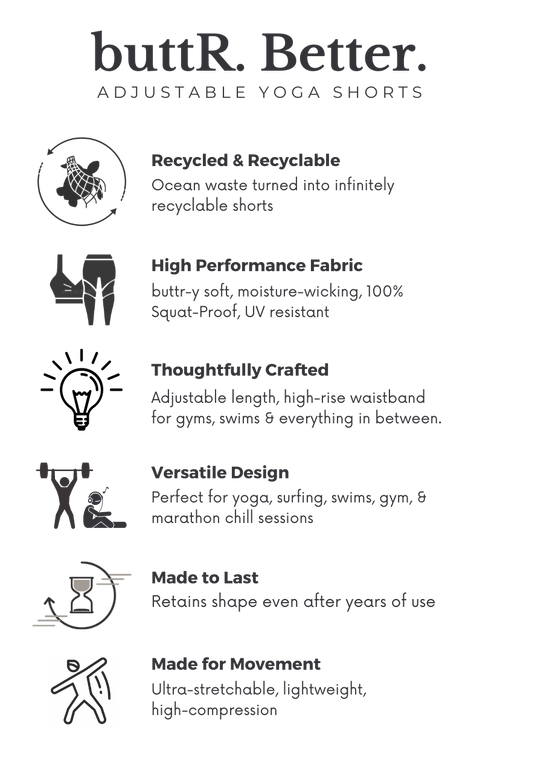 buttR. Better.
ADJUSTABLE YOGA SHORTS

Recycled & Recyclable
Ocean waste turned into infinitely recyclable shorts

High Performance Fabric
buttr-y soft, moisture-wicking, 100% Squat-Proof, UV resistant

Thoughtfully Crafted
Adjustable length, high-rise waistband for gyms, swims & everything in between.

Versatile Design
Perfect for yoga, surfing, swims, gym, & marathon chill sessions

Made to Last
Retains shape even after years of use

Made for Movement
Ultra-stretchable, lightweight, high-compression