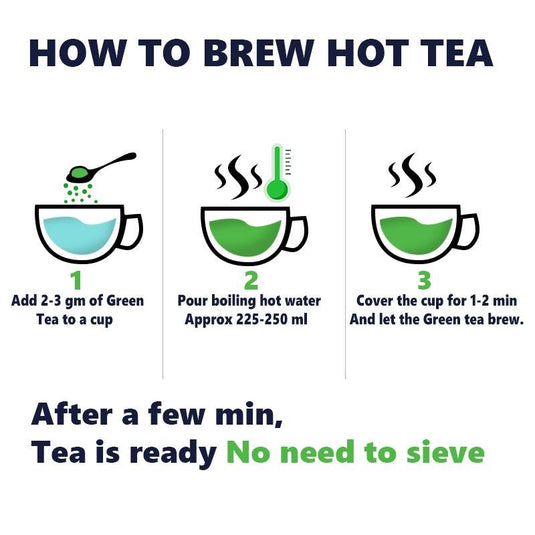 HOW TO BREW HOT TEA

1
Add 2-3 gm of Green Tea to a cup

2
Pour boiling hot water Approx 225-250 ml

3
Cover the cup for 1-2 min And let the Green tea brew.

After a few min,
Tea is ready No need to sieve