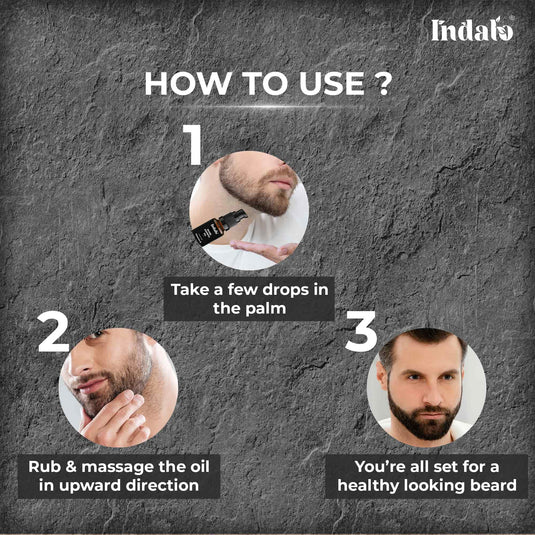 Indalo

HOW TO USE ?

1

Take a few drops in the palm

2

Rub & massage the oil in upward direction

3

You're all set for a healthy looking beard