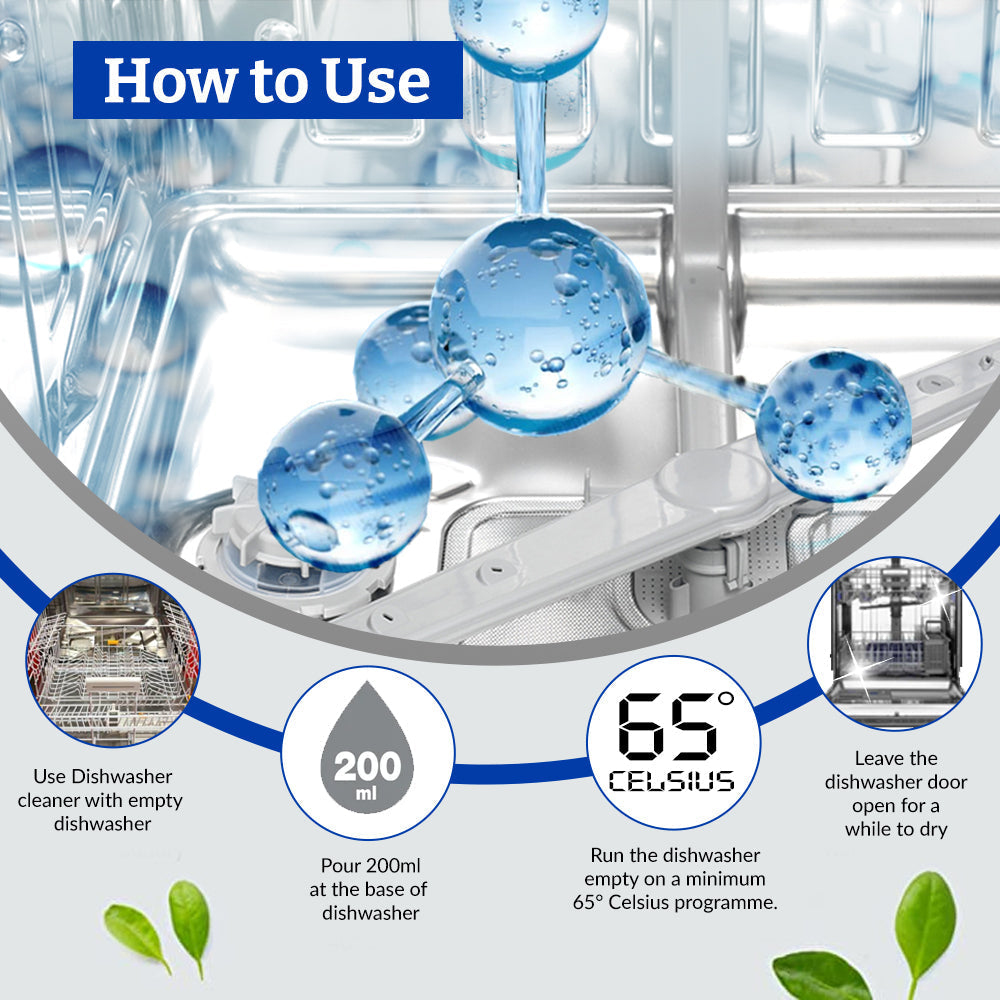 How to Use

Use Dishwasher cleaner with empty dishwasher

200 ml

Pour 200ml at the base of dishwasher

65°
CELSIUS

Run the dishwasher empty on a minimum 65° Celsius programme.

Leave the dishwasher door open for a while to dry