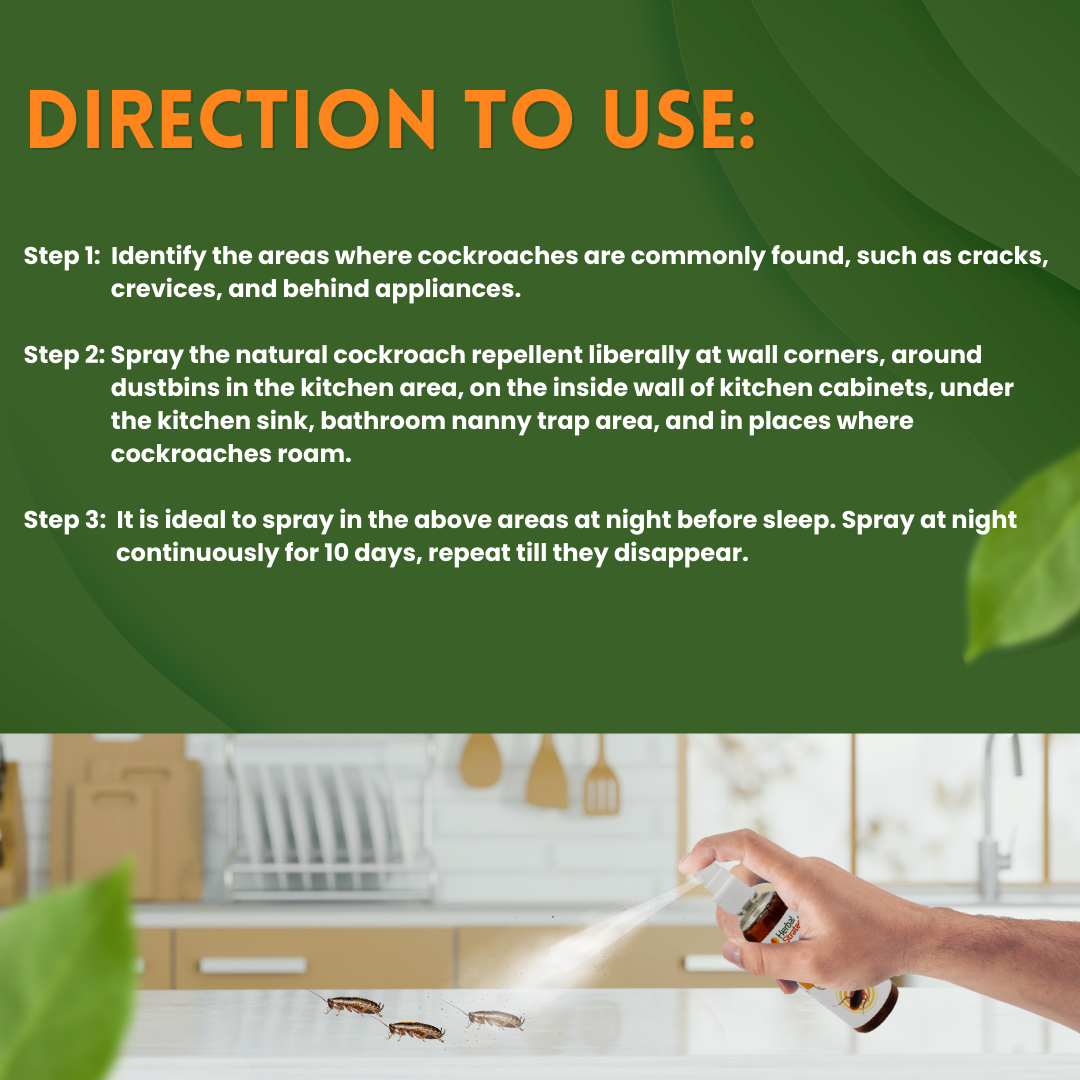 DIRECTION TO USE:

Step 1: Identify the areas where cockroaches are commonly found, such as cracks, crevices, and behind appliances.

Step 2: Spray the natural cockroach repellent liberally at wall corners, around dustbins in the kitchen area, on the inside wall of kitchen cabinets, under the kitchen sink, bathroom nanny trap area, and in places where cockroaches roam.

Step 3: It is ideal to spray in the above areas at night before sleep. Spray at night continuously for 10 days, repeat till they disappear.

Herbal Strategi