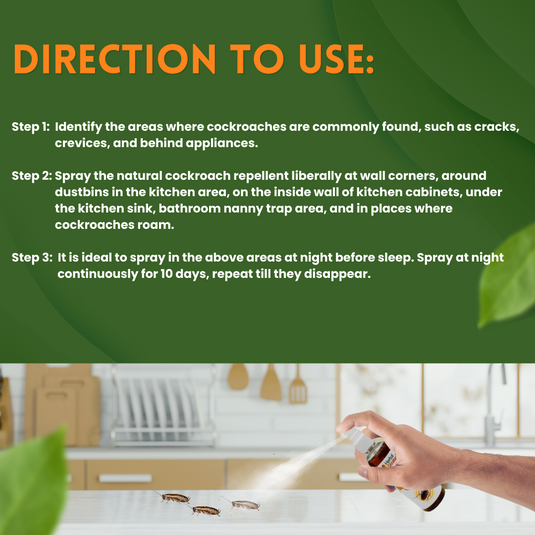 DIRECTION TO USE:

Step 1: Identify the areas where cockroaches are commonly found, such as cracks, crevices, and behind appliances.

Step 2: Spray the natural cockroach repellent liberally at wall corners, around dustbins in the kitchen area, on the inside wall of kitchen cabinets, under the kitchen sink, bathroom nanny trap area, and in places where cockroaches roam.

Step 3: It is ideal to spray in the above areas at night before sleep. Spray at night continuously for 10 days, repeat till they disappear.