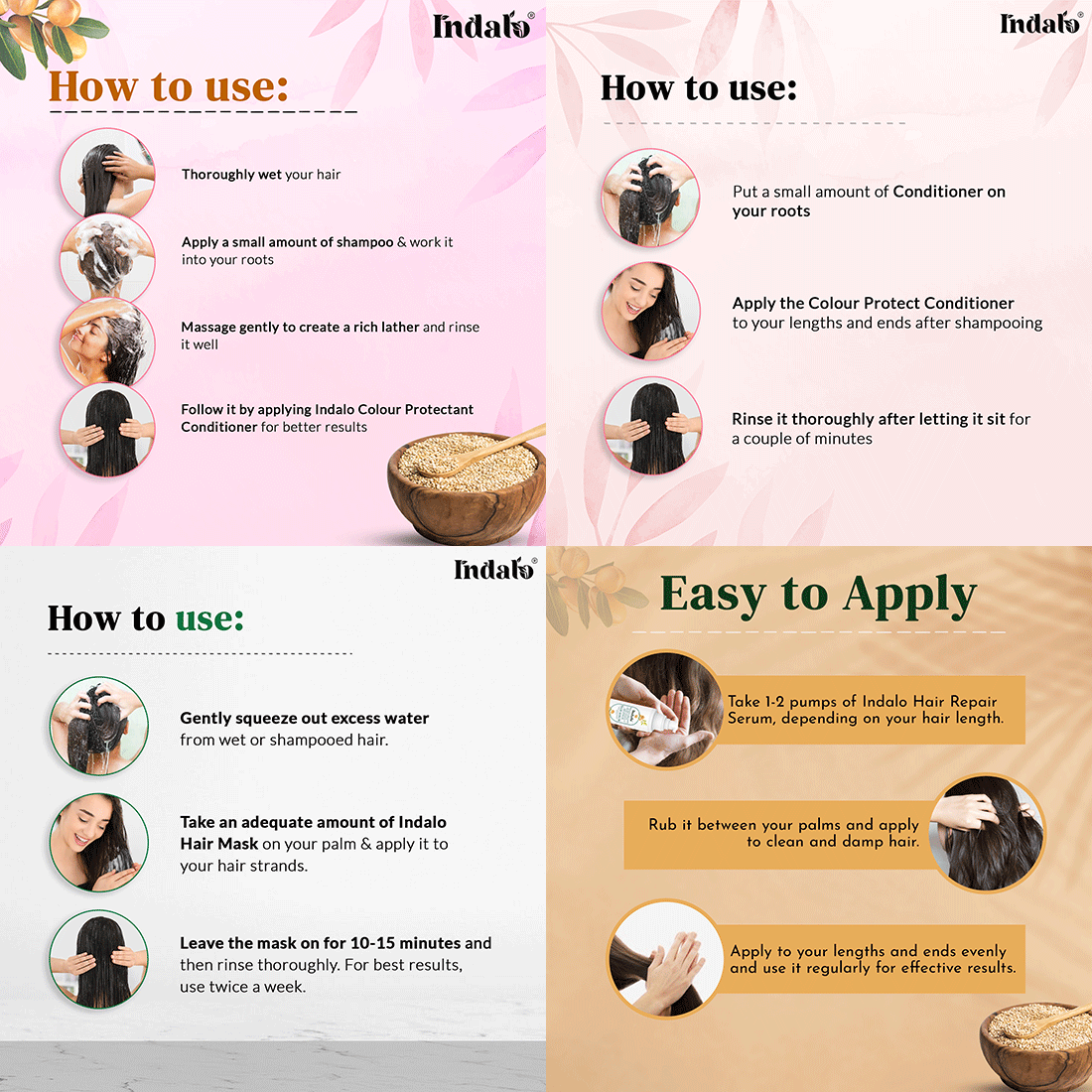 Indalo®

How to use:

Thoroughly wet your hair

Apply a small amount of shampoo & work it into your roots

Massage gently to create a rich lather and rinse it well

Follow it by applying Indalo Colour Protectant Conditioner for better results

Indalo®

How to use:

Put a small amount of Conditioner on your roots

Apply the Colour Protect Conditioner to your lengths and ends after shampooing

Rinse it thoroughly after letting it sit for a couple of minutes

Indalo®

How to use:

Gently squeeze out excess water from wet or shampooed hair.

Take an adequate amount of Indalo Hair Mask on your palm & apply it to your hair strands.

Leave the mask on for 10-15 minutes and then rinse thoroughly. For best results, use twice a week.

Easy to Apply

Take 1-2 pumps of Indalo Hair Repair Serum, depending on your hair length.

Rub it between your palms and apply to clean and damp hair.

Apply to your lengths and ends evenly and use it regularly for effective results.