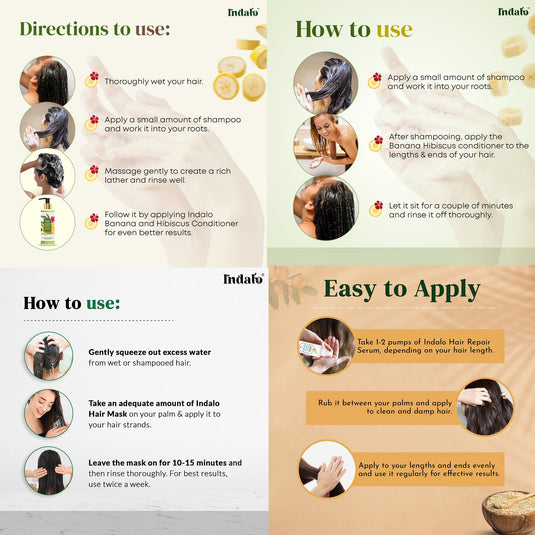 Indalo

Directions to use:

Thoroughly wet your hair.

Apply a small amount of shampoo and work it into your roots.

Massage gently to create a rich lather and rinse well.

Follow it by applying Indalo Banana and Hibiscus Conditioner for even better results.

Indalo

How to use

Apply a small amount of shampoo and work it into your roots.

After shampooing, apply the Banana Hibiscus conditioner to the lengths & ends of your hair.

Let it sit for a couple of minutes and rinse it off thoroughly.

Indalo

How to use:

Gently squeeze out excess water from wet or shampooed hair.

Take an adequate amount of Indalo Hair Mask on your palm & apply it to your hair strands.

Leave the mask on for 10-15 minutes and then rinse thoroughly. For best results, use twice a week.

Easy to Apply

Take 1-2 pumps of Indalo Hair Repair Serum, depending on your hair length.

Rub it between your palms and apply to clean and damp hair.

Apply to your lengths and ends evenly and use it regularly for effective results.